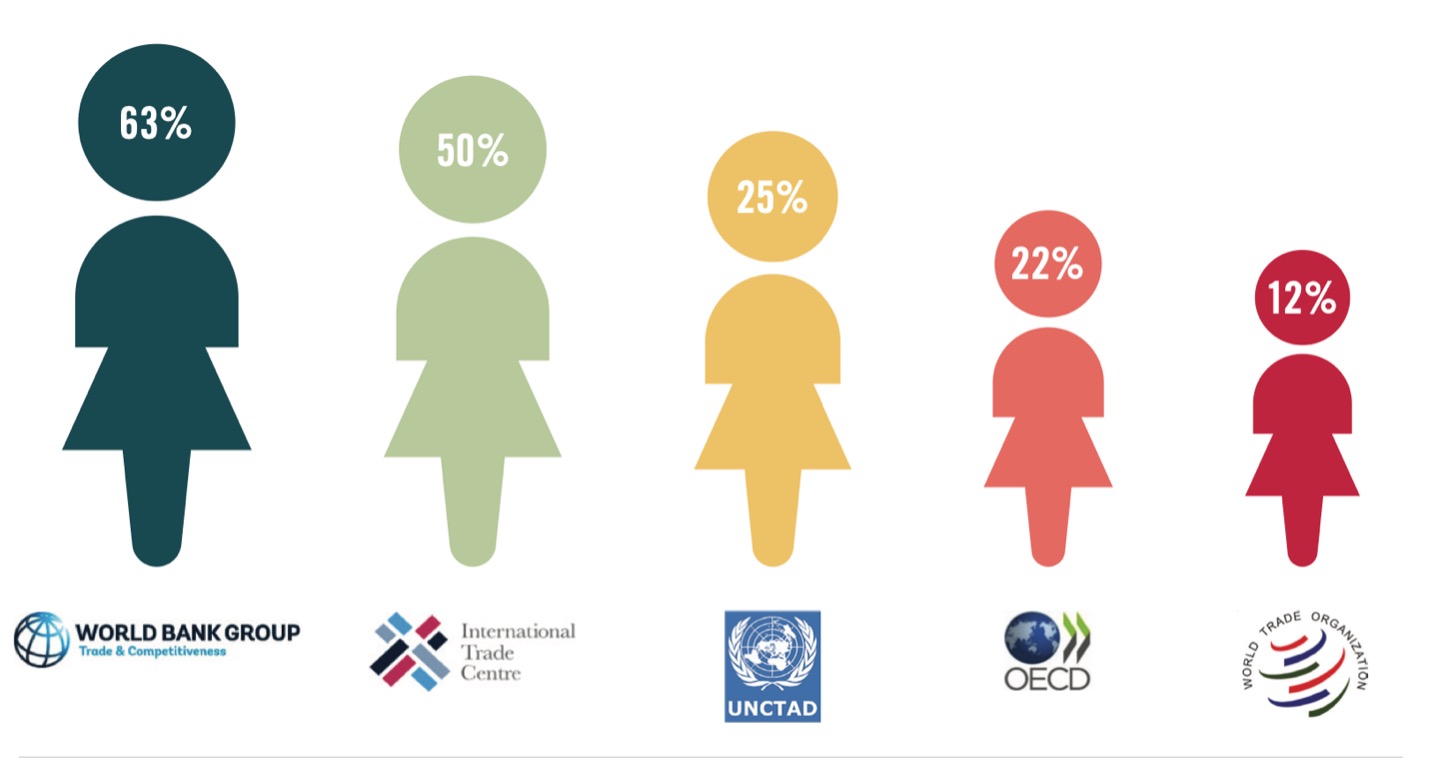 63%

50%

25%

22%

12%

WORLD BANK GROUP
Trade & Competitiveness

International Trade Centre

UNCTAD

OECD

WORLD TRADE ORGANIZATION